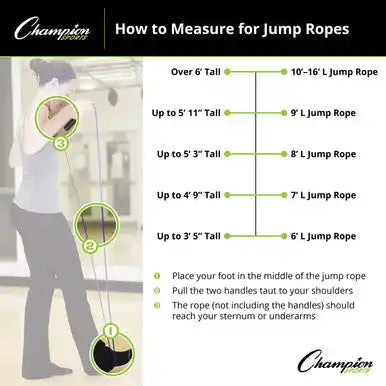 Champion SPORTS

How to Measure for Jump Ropes

3

2

1

Over 6' Tall — 10'–16' L Jump Rope

Up to 5' 11" Tall — 9' L Jump Rope

Up to 5' 3" Tall — 8' L Jump Rope

Up to 4' 9" Tall — 7' L Jump Rope

Up to 3' 5" Tall — 6' L Jump Rope

1 Place your foot in the middle of the jump rope

2 Pull the two handles taut to your shoulders

3 The rope (not including the handles) should reach your sternum or underarms

Champion SPORTS