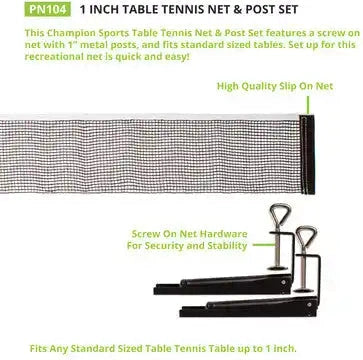 PN104 1 INCH TABLE TENNIS NET & POST SET

This Champion Sports Table Tennis Net & Post Set features a screw on net with 1" metal posts, and fits standard sized tables. Set up for this recreational net is quick and easy!

High Quality Slip On Net

Screw On Net Hardware For Security and Stability

Fits Any Standard Sized Table Tennis Table up to 1 inch.