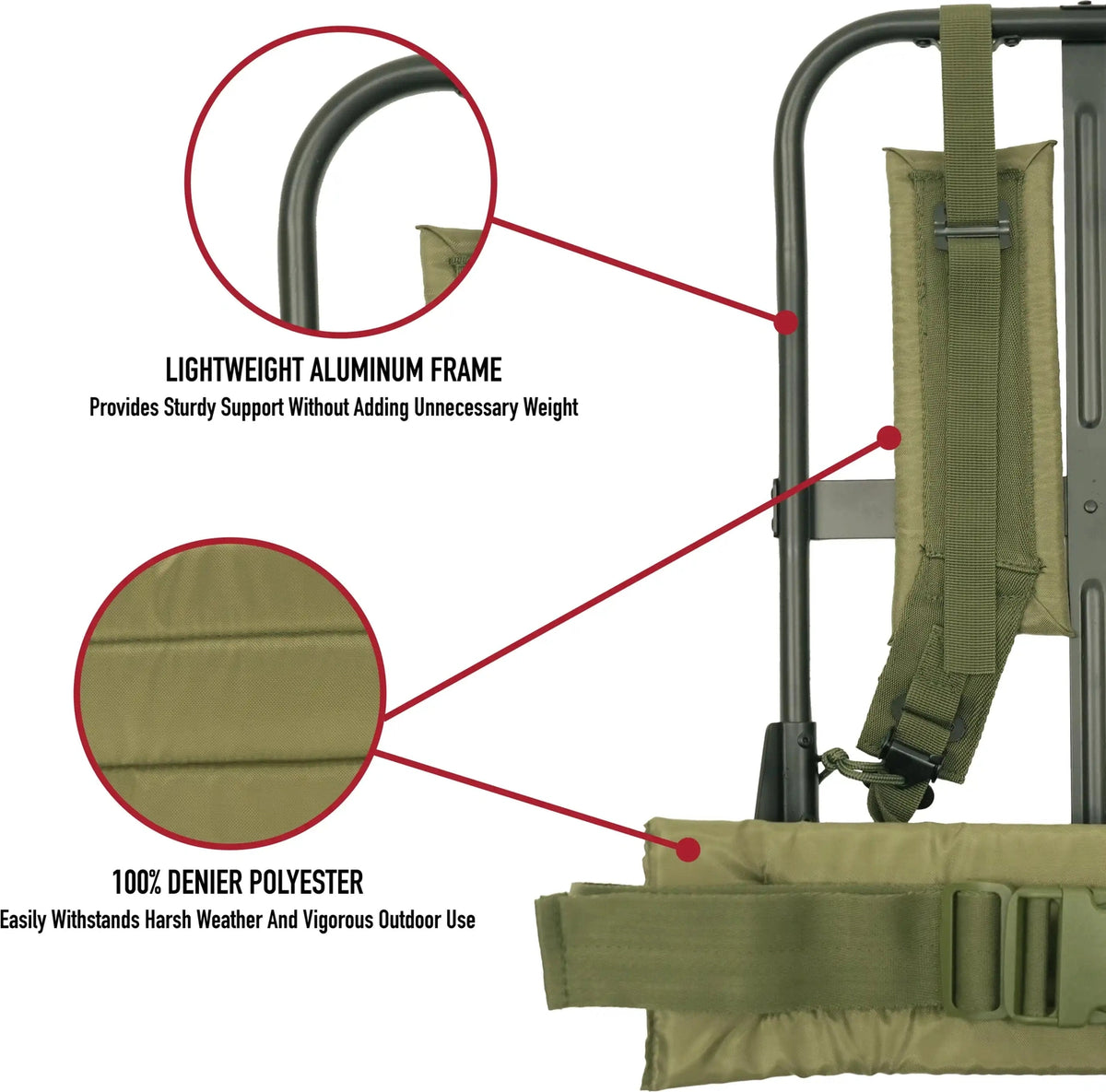 LIGHTWEIGHT ALUMINUM FRAME
Provides Sturdy Support Without Adding Unnecessary Weight

100% DENIER POLYESTER
Easily Withstands Harsh Weather And Vigorous Outdoor Use