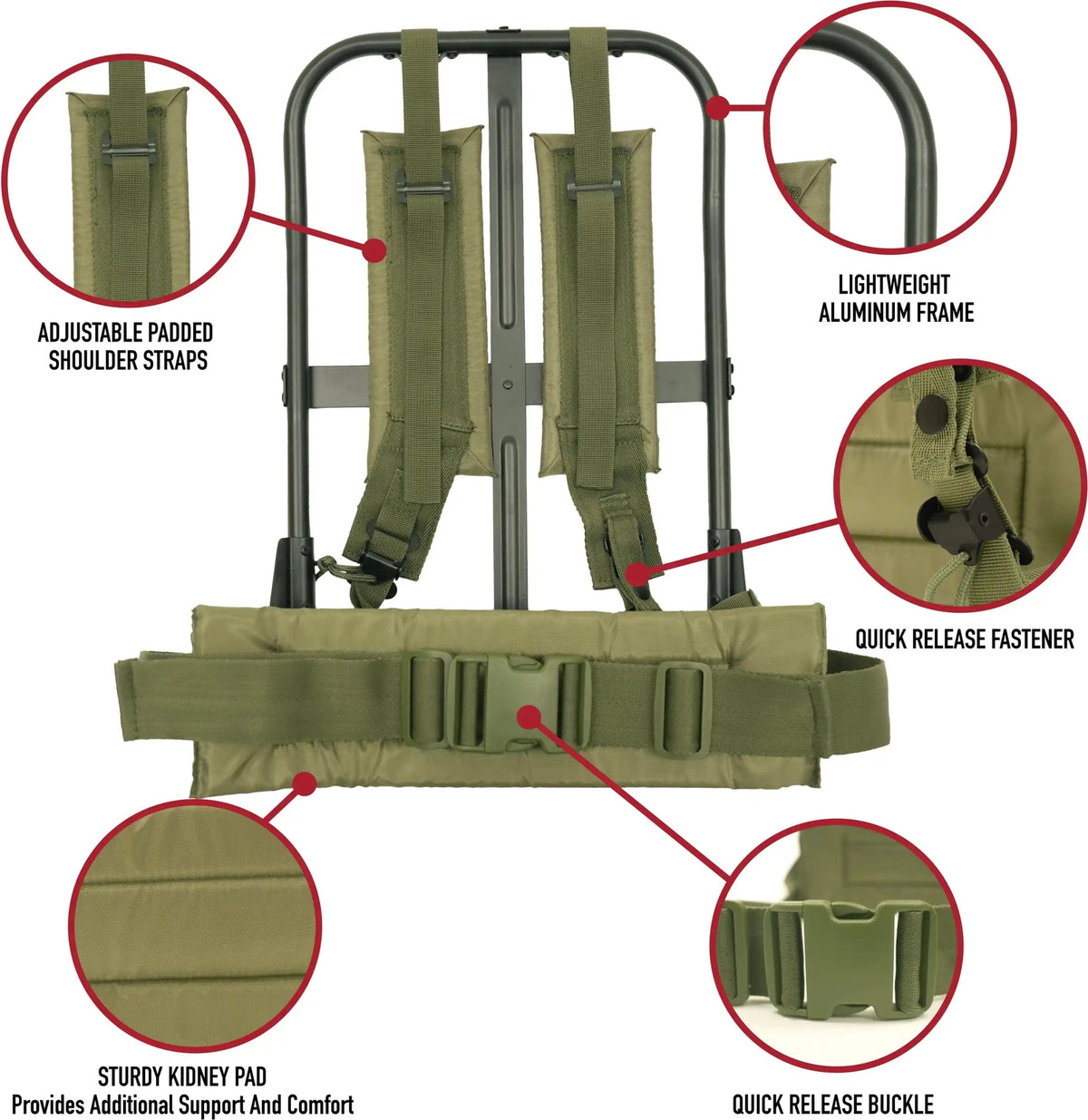 ADJUSTABLE PADDED SHOULDER STRAPS

LIGHTWEIGHT ALUMINUM FRAME

QUICK RELEASE FASTENER

STURDY KIDNEY PAD
Provides Additional Support And Comfort

QUICK RELEASE BUCKLE