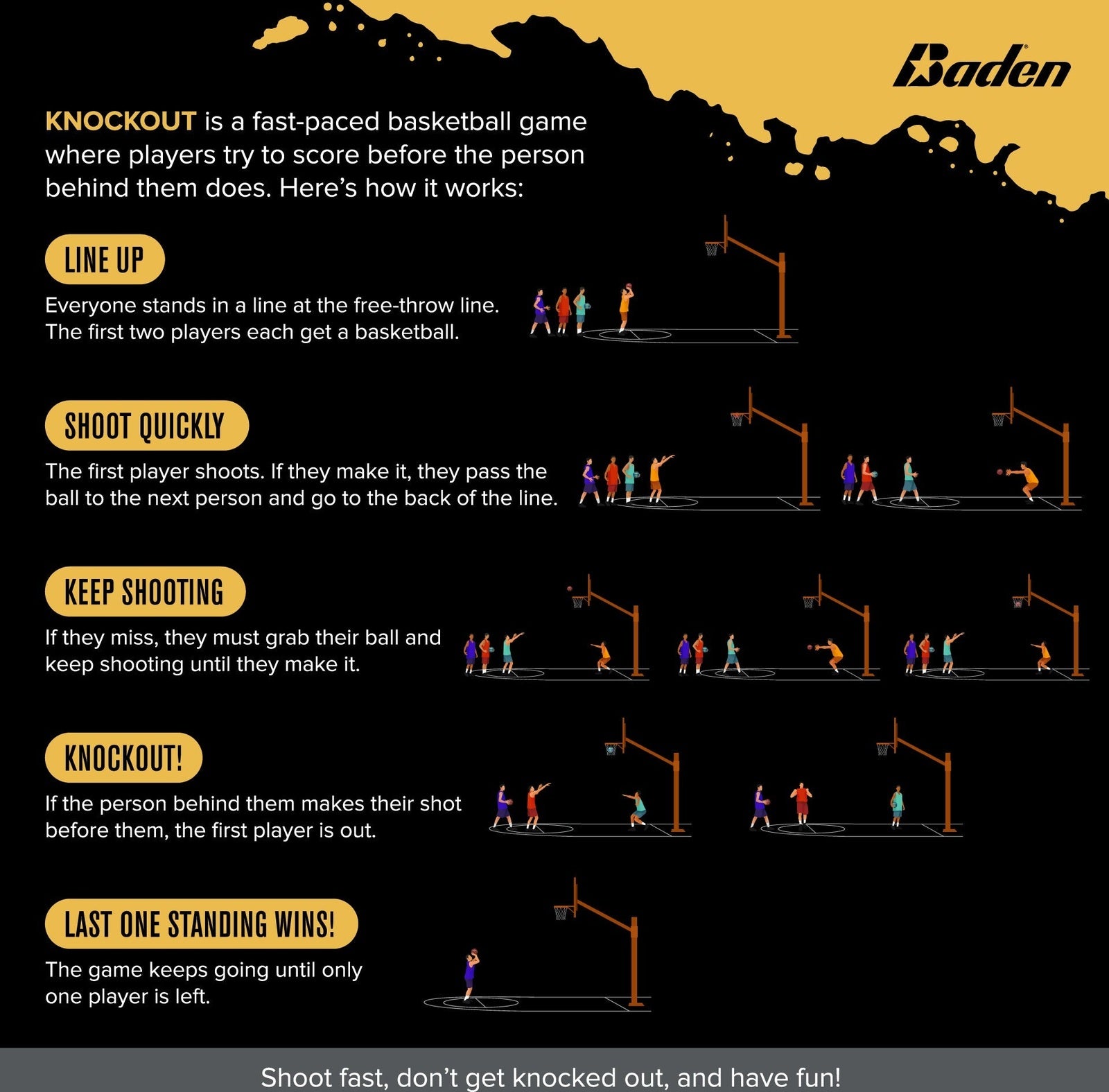 Baden

KNOCKOUT is a fast-paced basketball game where players try to score before the person behind them does. Here's how it works:

LINE UP

Everyone stands in a line at the free-throw line. The first two players each get a basketball.

SHOOT QUICKLY

The first player shoots. If they make it, they pass the ball to the next person and go to the back of the line.

KEEP SHOOTING

If they miss, they must grab their ball and keep shooting until they make it.

KNOCKOUT!

If the person behind them makes their shot before them, the first player is out.

LAST ONE STANDING WINS!

The game keeps going until only one player is left.

Shoot fast, don't get knocked out, and have fun!